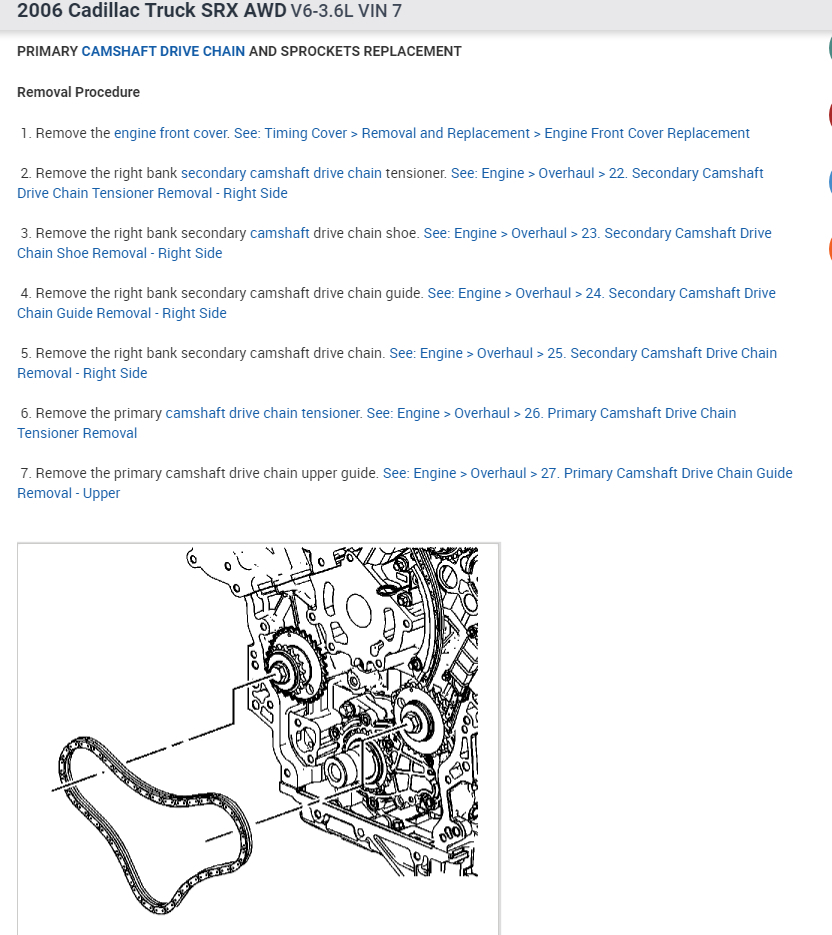 2006 Cadillac Truck SRX AWD V6-3.6L VIN 7

PRIMARY CAMSHAFT DRIVE CHAIN AND SPROCKETS REPLACEMENT

Removal Procedure

1. Remove the engine front cover. See: Timing Cover > Removal and Replacement > Engine Front Cover Replacement

2. Remove the right bank secondary camshaft drive chain tensioner. See: Engine > Overhaul > 22. Secondary Camshaft Drive Chain Tensioner Removal - Right Side

3. Remove the right bank secondary camshaft drive chain shoe. See: Engine > Overhaul > 23. Secondary Camshaft Drive Chain Shoe Removal - Right Side

4. Remove the right bank secondary camshaft drive chain guide. See: Engine > Overhaul > 24. Secondary Camshaft Drive Chain Guide Removal - Right Side

5. Remove the right bank secondary camshaft drive chain. See: Engine > Overhaul > 25. Secondary Camshaft Drive Chain Removal - Right Side

6. Remove the primary camshaft drive chain tensioner. See: Engine > Overhaul > 26. Primary Camshaft Drive Chain Tensioner Removal

7. Remove the primary camshaft drive chain upper guide. See: Engine > Overhaul > 27. Primary Camshaft Drive Chain Guide Removal - Upper