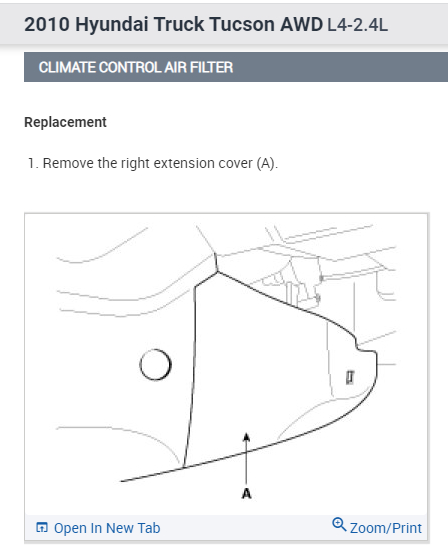 2010 Hyundai Truck Tucson AWD L4-2.4L

CLIMATE CONTROL AIR FILTER

Replacement

1. Remove the right extension cover (A).

A

Open In New Tab

Zoom/Print