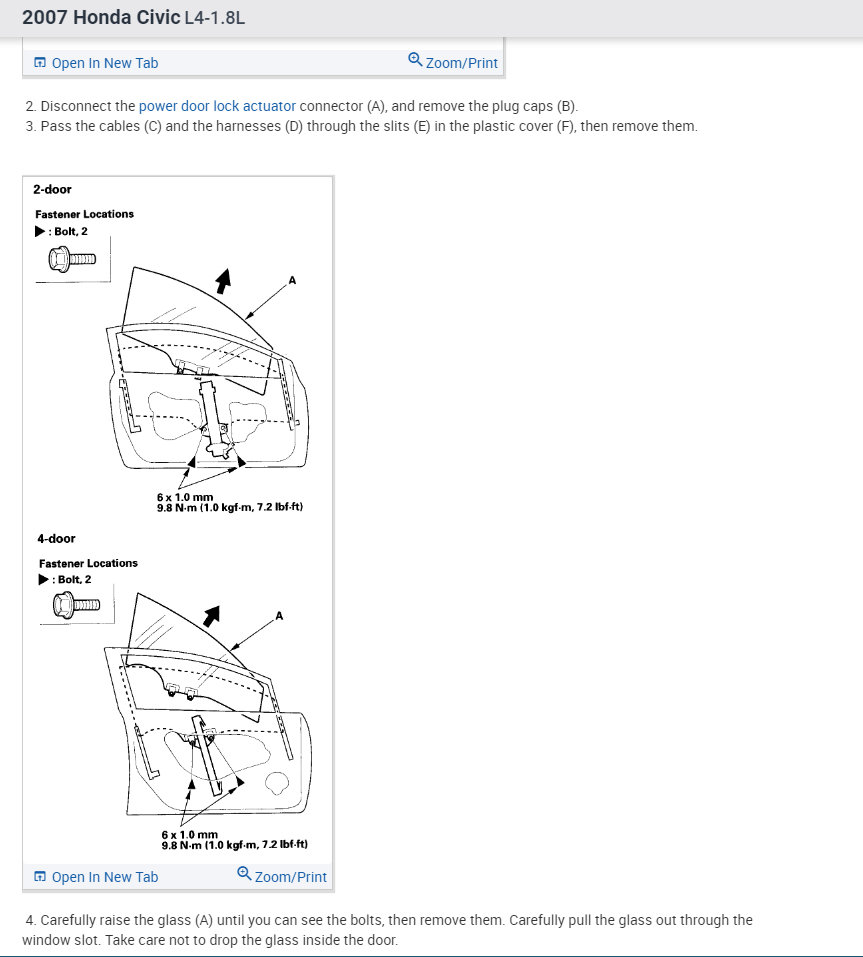 2007 Honda Civic L4-1.8L

Open In New Tab Zoom/Print

2. Disconnect the power door lock actuator connector (A), and remove the plug caps (B).
3. Pass the cables (C) and the harnesses (D) through the slits (E) in the plastic cover (F), then remove them.

2-door

Fastener Locations
▶ : Bolt, 2

A

6 x 1.0 mm
9.8 N·m (1.0 kgf·m, 7.2 lbf·ft)

4-door

Fastener Locations
▶ : Bolt, 2

A

6 x 1.0 mm
9.8 N·m (1.0 kgf·m, 7.2 lbf·ft)

Open In New Tab Zoom/Print

4. Carefully raise the glass (A) until you can see the bolts, then remove them. Carefully pull the glass out through the window slot. Take care not to drop the glass inside the door.