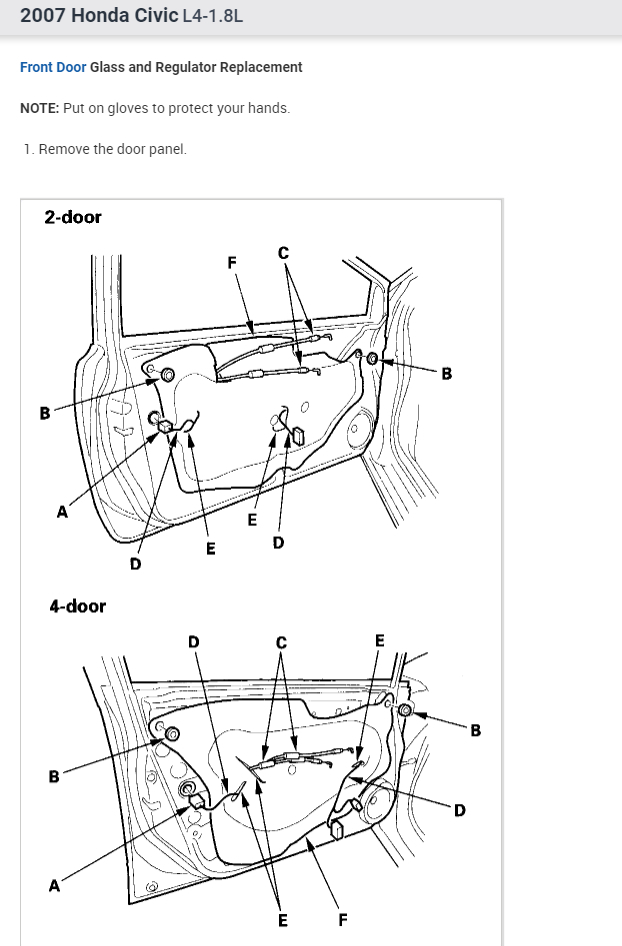 2007 Honda Civic L4-1.8L

Front Door Glass and Regulator Replacement

NOTE: Put on gloves to protect your hands.

1. Remove the door panel.

2-door

F
C
B
B
A
E
D
D
E

4-door

D
C
E
B
B
D
A
E
F