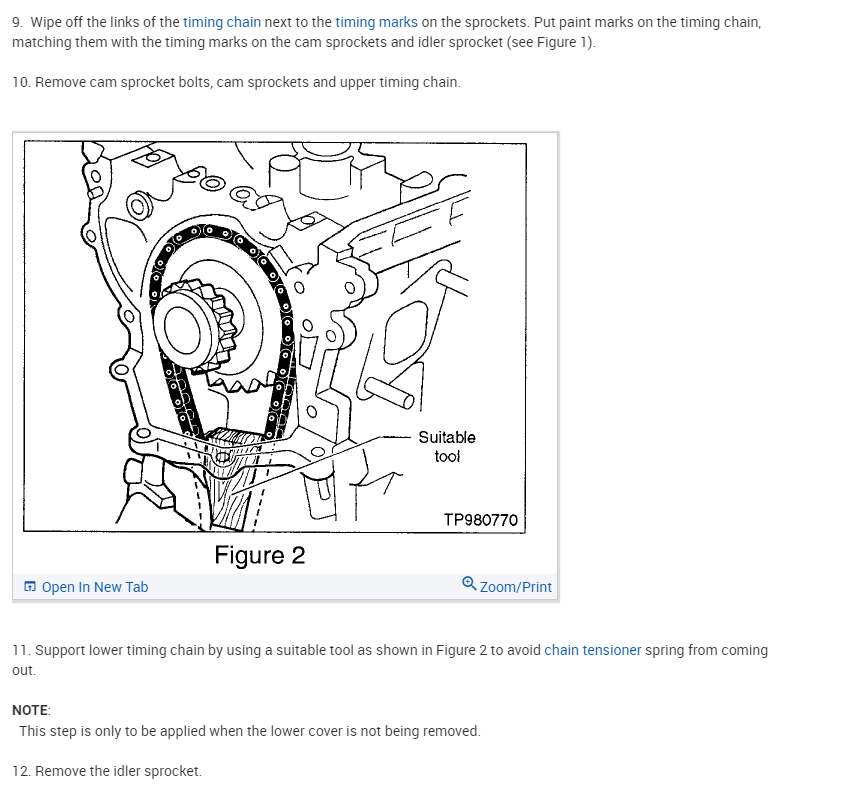 9. Wipe off the links of the timing chain next to the timing marks on the sprockets. Put paint marks on the timing chain, matching them with the timing marks on the cam sprockets and idler sprocket (see Figure 1).

10. Remove cam sprocket bolts, cam sprockets and upper timing chain.

Suitable tool

TP980770

Figure 2

Open In New Tab

Zoom/Print

11. Support lower timing chain by using a suitable tool as shown in Figure 2 to avoid chain tensioner spring from coming out.

NOTE:
This step is only to be applied when the lower cover is not being removed.

12. Remove the idler sprocket.