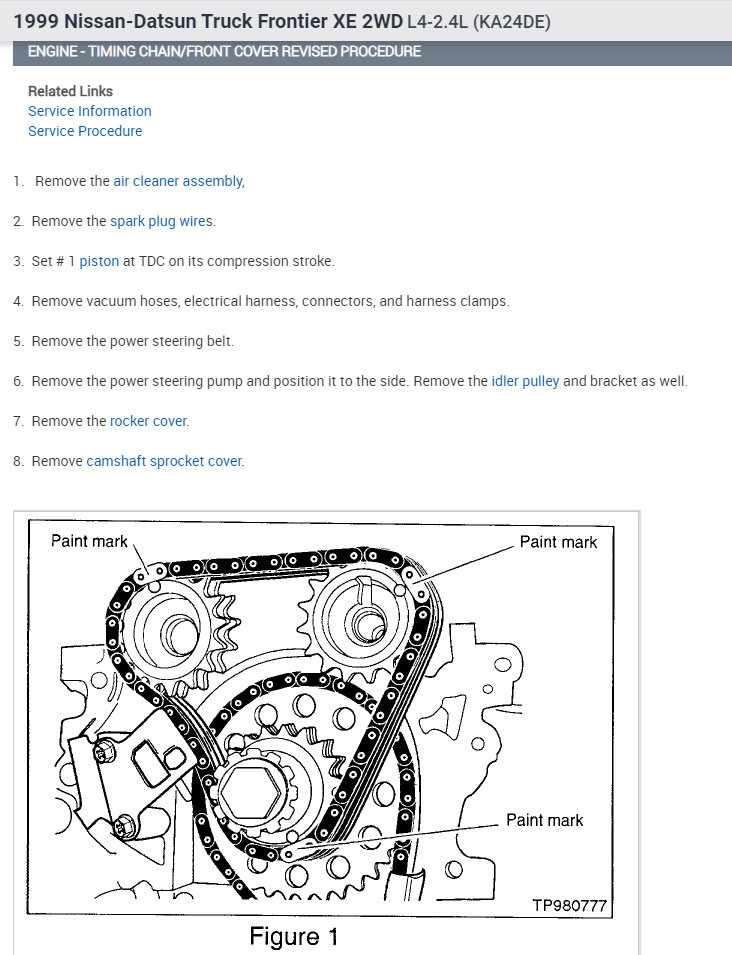 1999 Nissan-Datsun Truck Frontier XE 2WD L4-2.4L (KA24DE)

ENGINE - TIMING CHAIN/FRONT COVER REVISED PROCEDURE

Related Links
Service Information
Service Procedure

1. Remove the air cleaner assembly,

2. Remove the spark plug wires.

3. Set # 1 piston at TDC on its compression stroke.

4. Remove vacuum hoses, electrical harness, connectors, and harness clamps.

5. Remove the power steering belt.

6. Remove the power steering pump and position it to the side. Remove the idler pulley and bracket as well.

7. Remove the rocker cover.

8. Remove camshaft sprocket cover.

Paint mark

Paint mark

Paint mark

TP980777

Figure 1