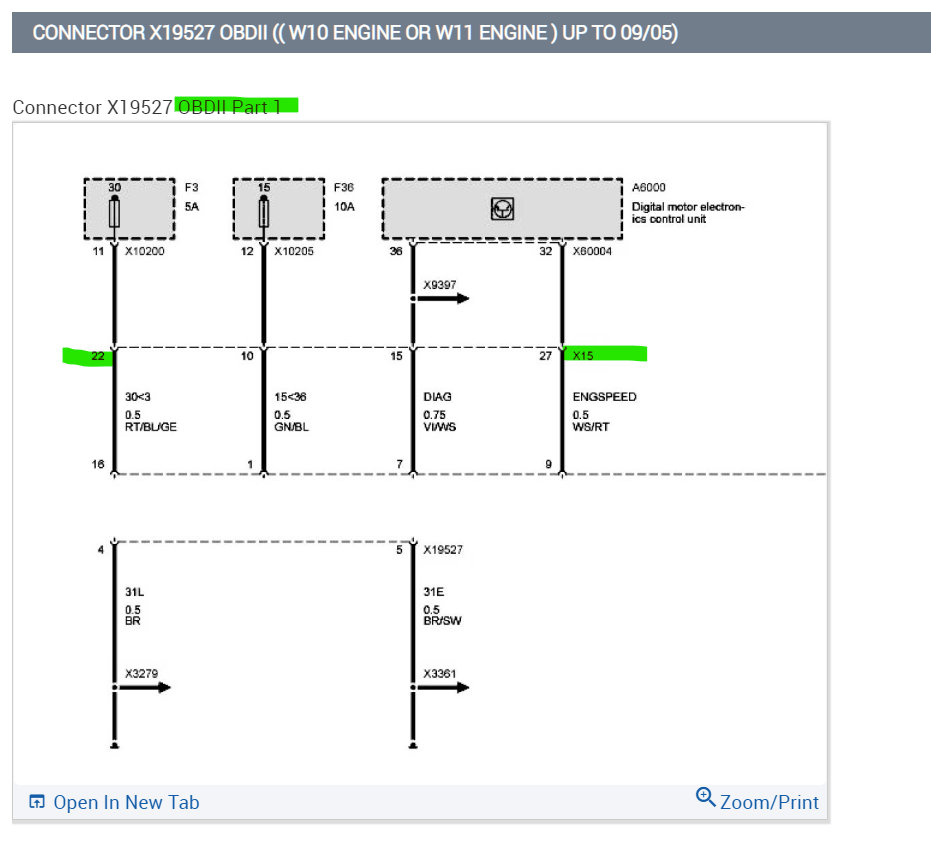 CONNECTOR X19527 OBDII (( W10 ENGINE OR W11 ENGINE ) UP TO 09/05)

Connector X19527 OBDII Part 1

30
F3
5A

15
F36
10A

A6000
Digital motor electronics control unit

11 X10200
12 X10205
36
32 X60004

X9397

22
10
15
27 X15

30<3
0.5
RT/BL/GE

15<36
0.5
GN/BL

DIAG
0.75
VI/WS

ENGSPEED
0.5
WS/RT

16
1
7
9

4
5 X19527

31L
0.5
BR

31E
0.5
BR/SW

X3279
X3361

Open In New Tab
Zoom/Print