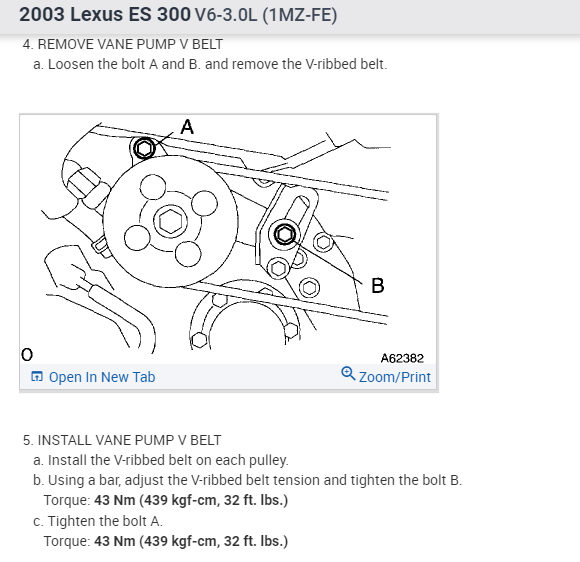 2003 Lexus ES 300 V6-3.0L (1MZ-FE)

4. REMOVE VANE PUMP V BELT
a. Loosen the bolt A and B. and remove the V-ribbed belt.

A

B

O

A62382

Open In New Tab

Zoom/Print

5. INSTALL VANE PUMP V BELT
a. Install the V-ribbed belt on each pulley.
b. Using a bar, adjust the V-ribbed belt tension and tighten the bolt B.
Torque: 43 Nm (439 kgf-cm, 32 ft. lbs.)
c. Tighten the bolt A.
Torque: 43 Nm (439 kgf-cm, 32 ft. lbs.)