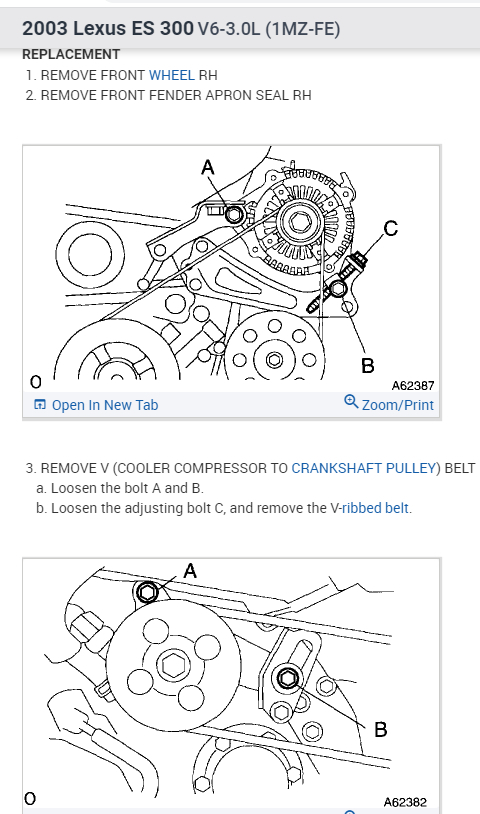 2003 Lexus ES 300 V6-3.0L (1MZ-FE)

REPLACEMENT

1. REMOVE FRONT WHEEL RH
2. REMOVE FRONT FENDER APRON SEAL RH

A
C
B
O
A62387

Open In New Tab
Zoom/Print

3. REMOVE V (COOLER COMPRESSOR TO CRANKSHAFT PULLEY) BELT
a. Loosen the bolt A and B.
b. Loosen the adjusting bolt C, and remove the V-ribbed belt.

A
B
O
A62382