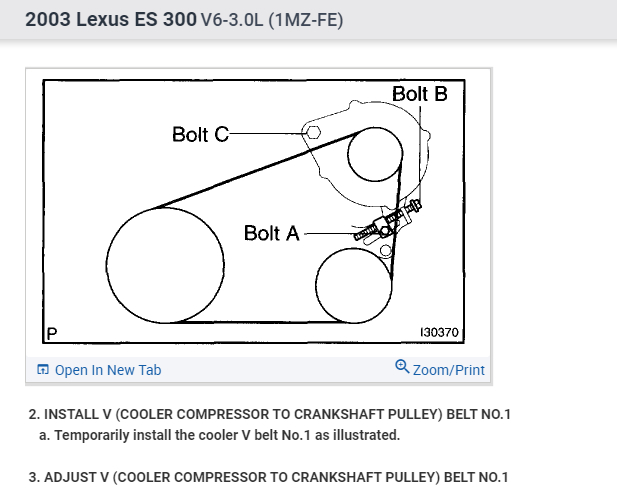 2003 Lexus ES 300 V6-3.0L (1MZ-FE)

Bolt B
Bolt C
Bolt A
P
I30370

Open In New Tab
Zoom/Print

2. INSTALL V (COOLER COMPRESSOR TO CRANKSHAFT PULLEY) BELT NO.1
a. Temporarily install the cooler V belt No.1 as illustrated.

3. ADJUST V (COOLER COMPRESSOR TO CRANKSHAFT PULLEY) BELT NO.1