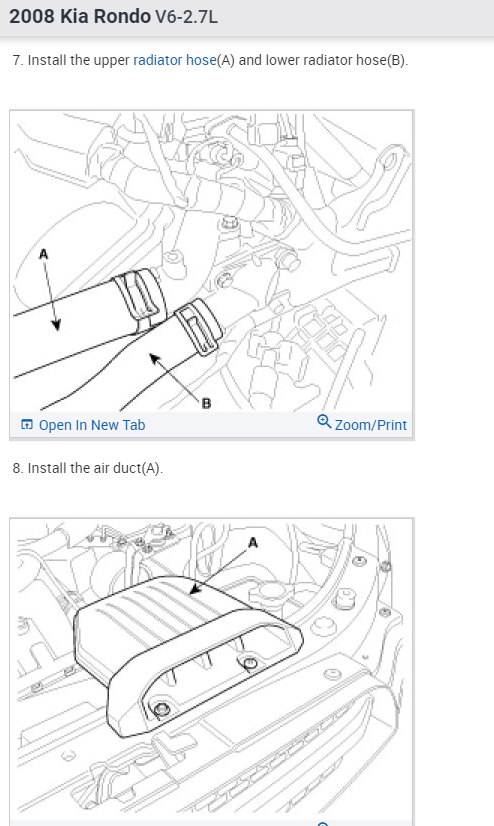 2008 Kia Rondo V6-2.7L

7. Install the upper radiator hose(A) and lower radiator hose(B).

A

B

Open In New Tab

Zoom/Print

8. Install the air duct(A).

A