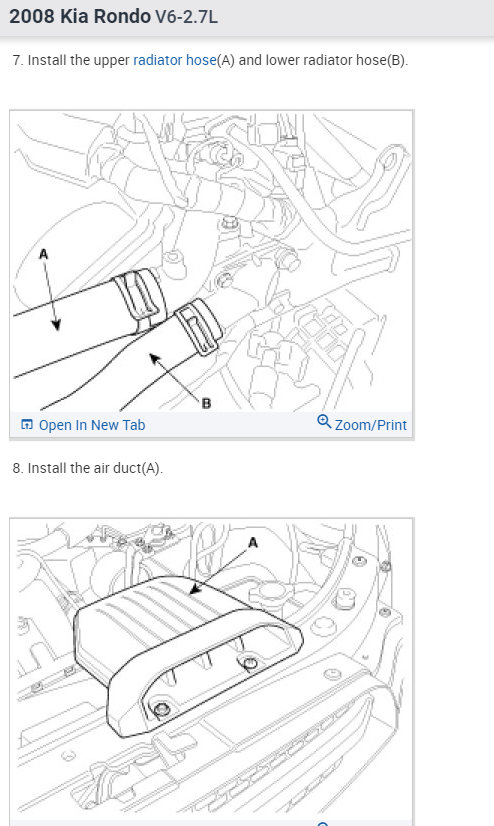 2008 Kia Rondo V6-2.7L

7. Install the upper radiator hose(A) and lower radiator hose(B).

A

B

Open In New Tab

Zoom/Print

8. Install the air duct(A).

A