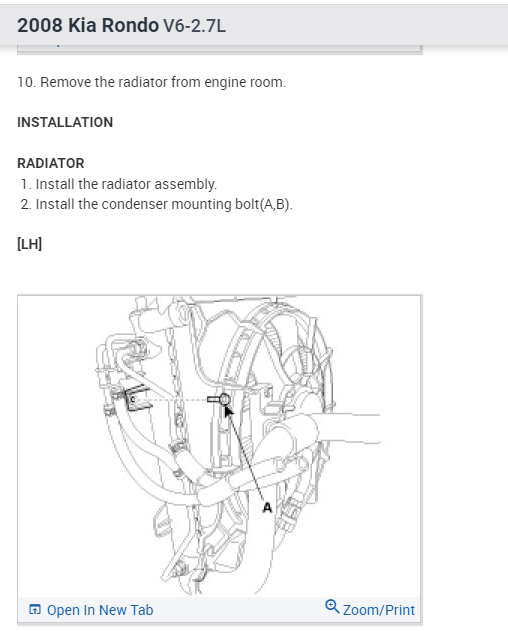 2008 Kia Rondo V6-2.7L

10. Remove the radiator from engine room.

INSTALLATION

RADIATOR
1. Install the radiator assembly.
2. Install the condenser mounting bolt(A,B).

[LH]

A

Open In New Tab

Zoom/Print