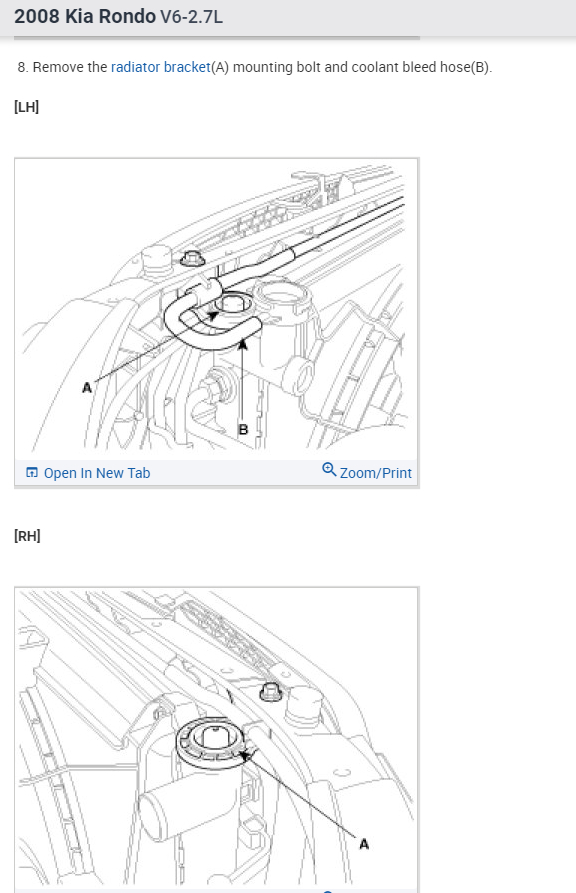 2008 Kia Rondo V6-2.7L

8. Remove the radiator bracket(A) mounting bolt and coolant bleed hose(B).

[LH]

A

B

Open In New Tab

Zoom/Print

[RH]

A