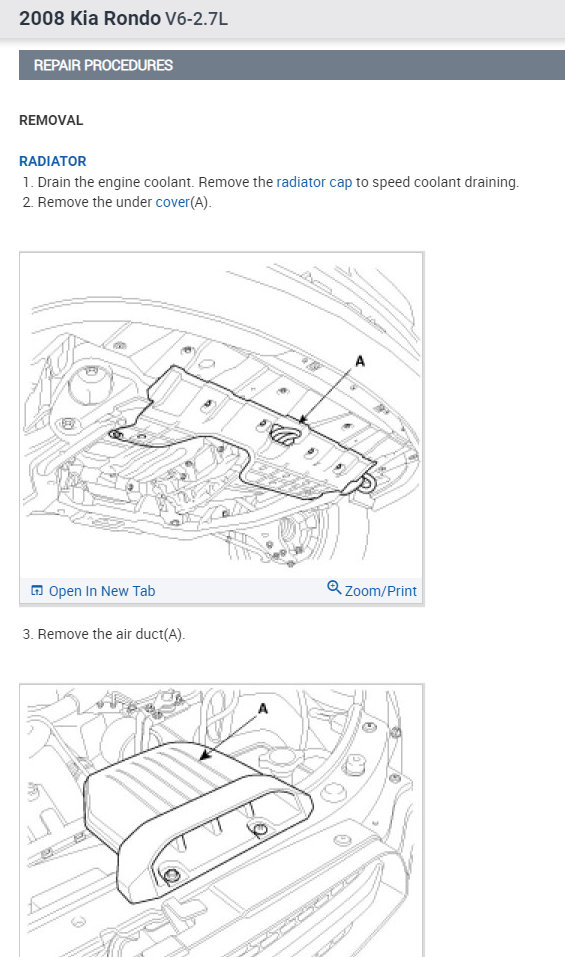 2008 Kia Rondo V6-2.7L

REPAIR PROCEDURES

REMOVAL

RADIATOR

1. Drain the engine coolant. Remove the radiator cap to speed coolant draining.
2. Remove the under cover(A).

A

Open In New Tab

Zoom/Print

3. Remove the air duct(A).

A