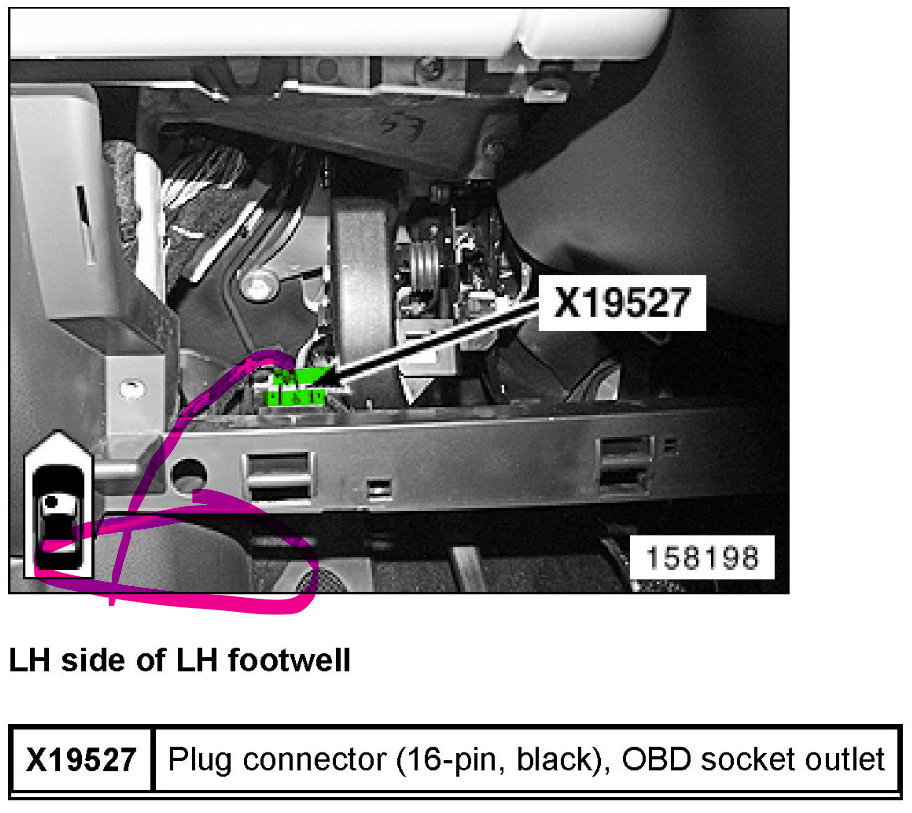 X19527

158198

LH side of LH footwell

| X19527 | Plug connector (16-pin, black), OBD socket outlet |
|---|---|