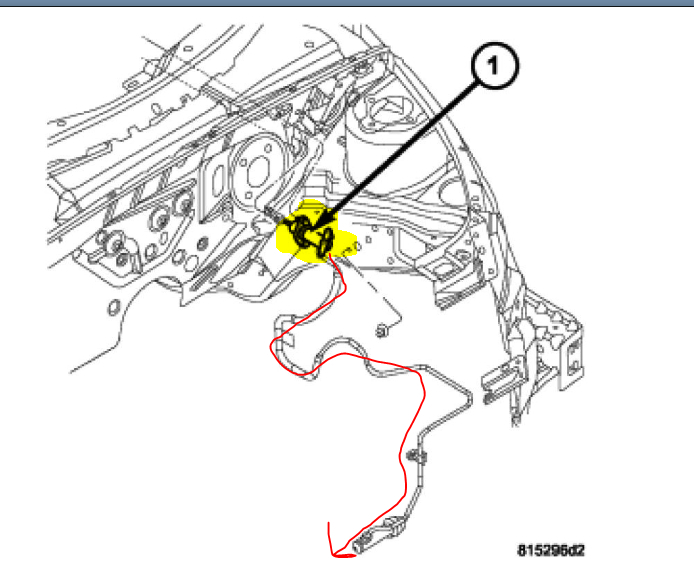 1

815296d2