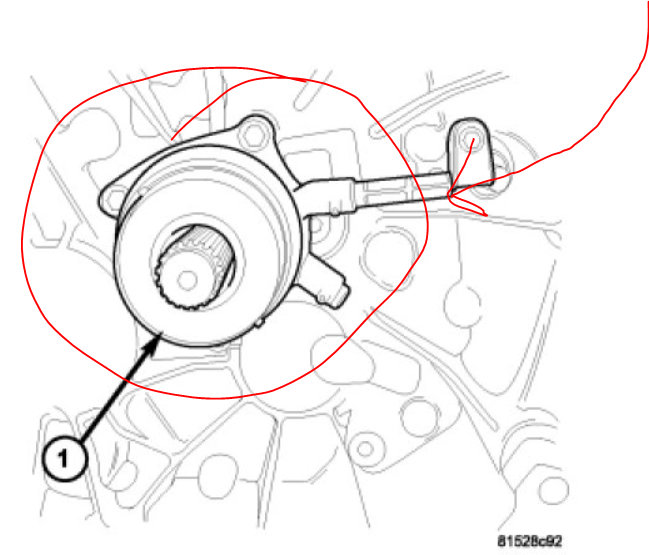 1

81528c92