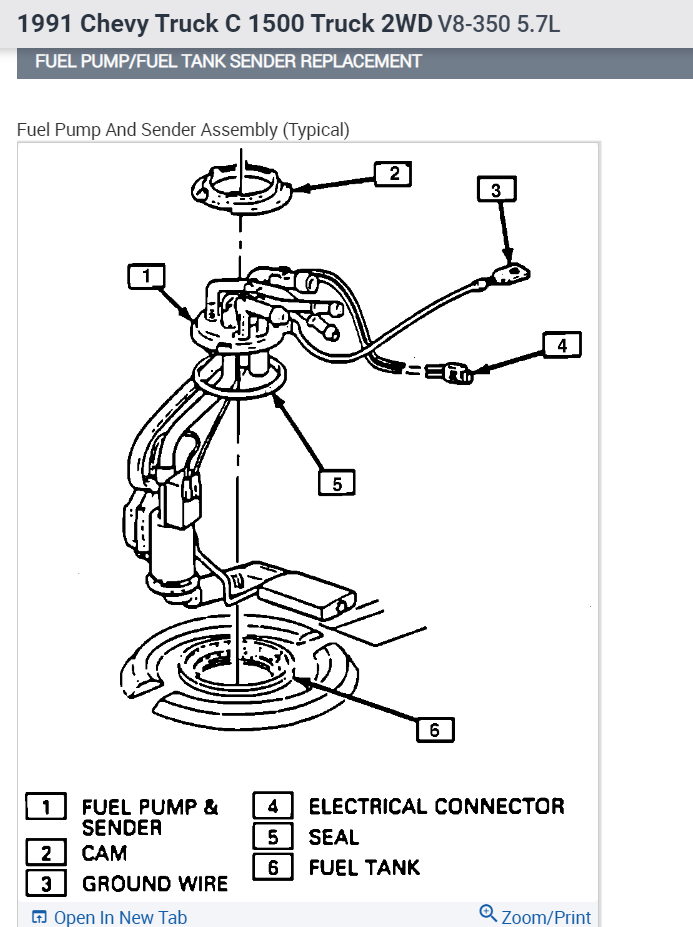 1991 Chevy Truck C 1500 Truck 2WD V8-350 5.7L

FUEL PUMP/FUEL TANK SENDER REPLACEMENT

Fuel Pump And Sender Assembly (Typical)

2

3

1

4

5

6

1 FUEL PUMP & SENDER
2 CAM
3 GROUND WIRE
4 ELECTRICAL CONNECTOR
5 SEAL
6 FUEL TANK

Open In New Tab

Zoom/Print