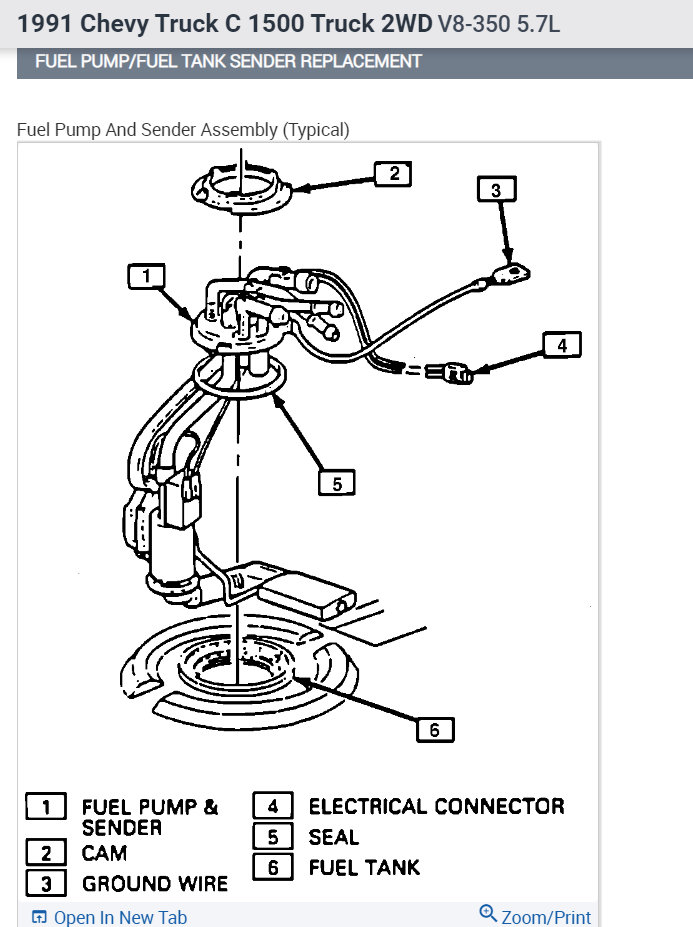 1991 Chevy Truck C 1500 Truck 2WD V8-350 5.7L

FUEL PUMP/FUEL TANK SENDER REPLACEMENT

Fuel Pump And Sender Assembly (Typical)

2

3

1

4

5

6

1 FUEL PUMP & SENDER
2 CAM
3 GROUND WIRE
4 ELECTRICAL CONNECTOR
5 SEAL
6 FUEL TANK

Open In New Tab

Zoom/Print