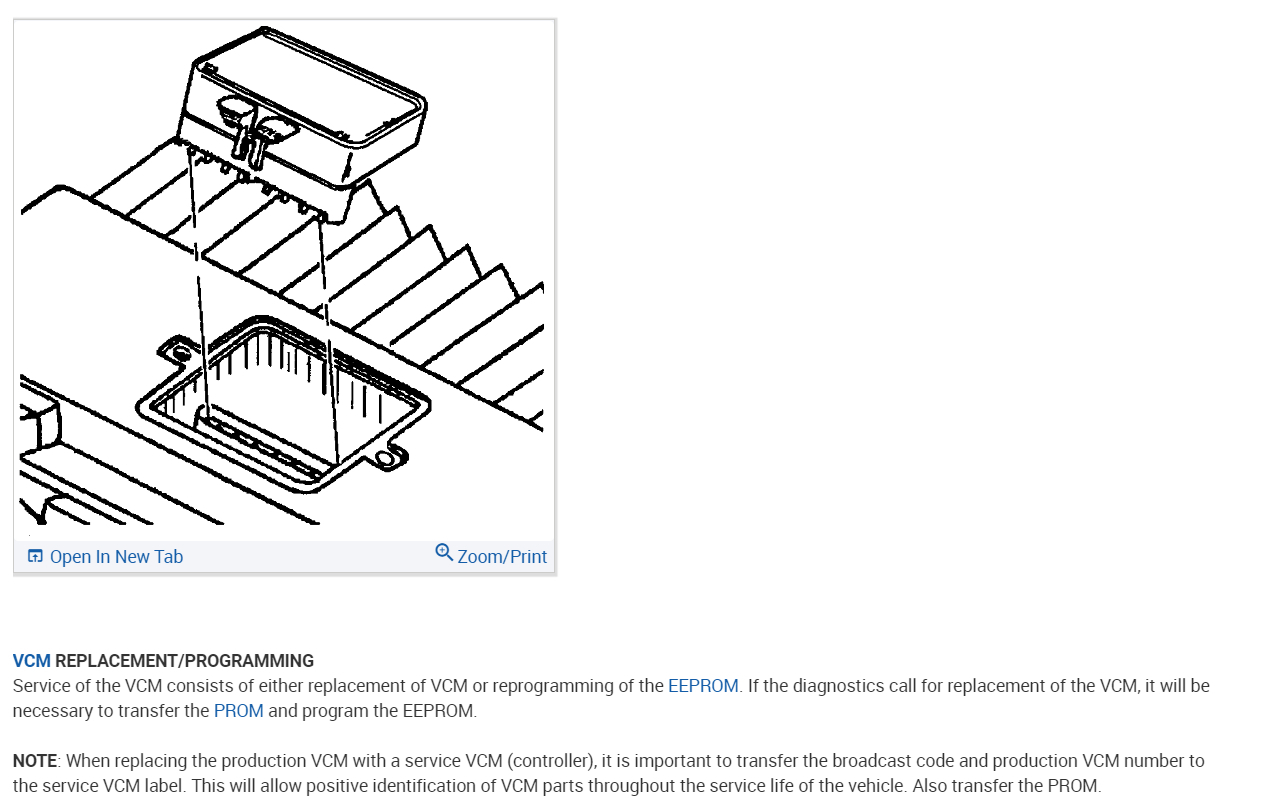 Open In New Tab

Zoom/Print

VCM REPLACEMENT/PROGRAMMING
Service of the VCM consists of either replacement of VCM or reprogramming of the EEPROM. If the diagnostics call for replacement of the VCM, it will be necessary to transfer the PROM and program the EEPROM.

NOTE: When replacing the production VCM with a service VCM (controller), it is important to transfer the broadcast code and production VCM number to the service VCM label. This will allow positive identification of VCM parts throughout the service life of the vehicle. Also transfer the PROM.