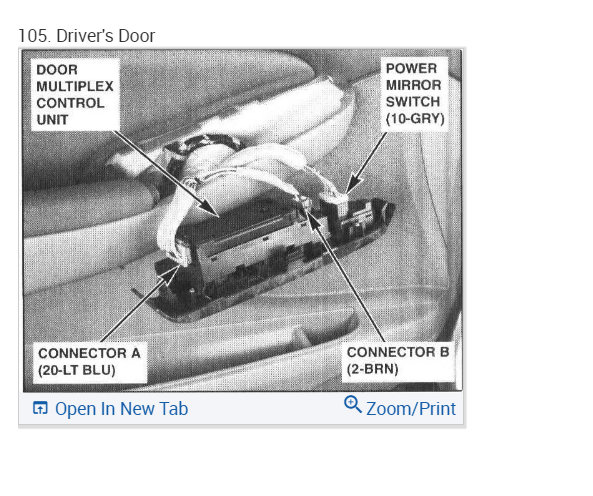 105. Driver's Door

DOOR MULTIPLEX CONTROL UNIT

POWER MIRROR SWITCH (10-GRY)

CONNECTOR A (20-LT BLU)

CONNECTOR B (2-BRN)

Open In New Tab

Zoom/Print