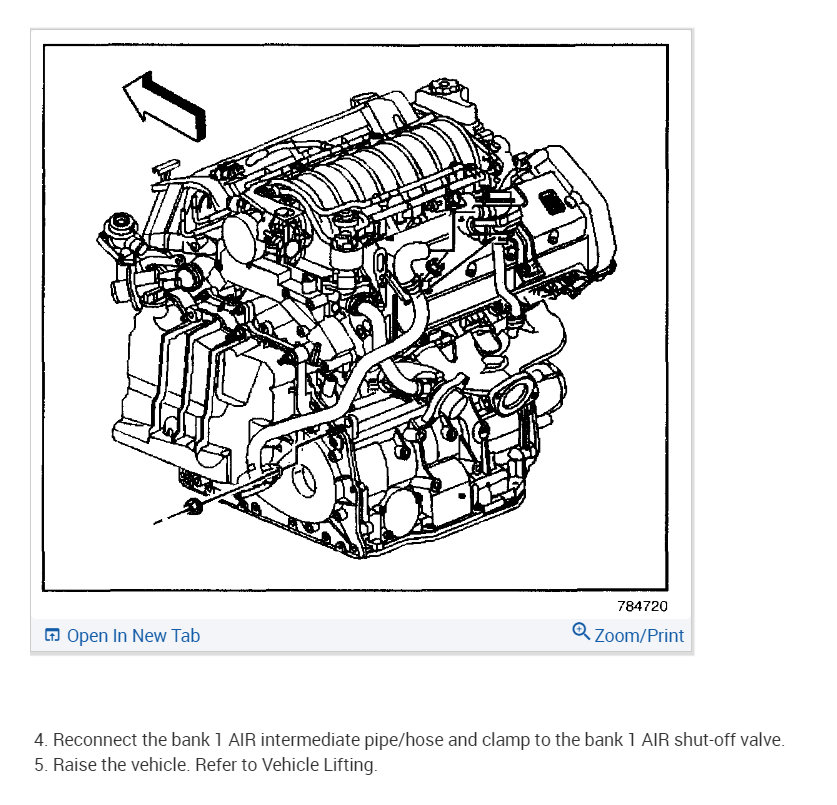 784720

Open In New Tab

Zoom/Print

4. Reconnect the bank 1 AIR intermediate pipe/hose and clamp to the bank 1 AIR shut-off valve.
5. Raise the vehicle. Refer to Vehicle Lifting.