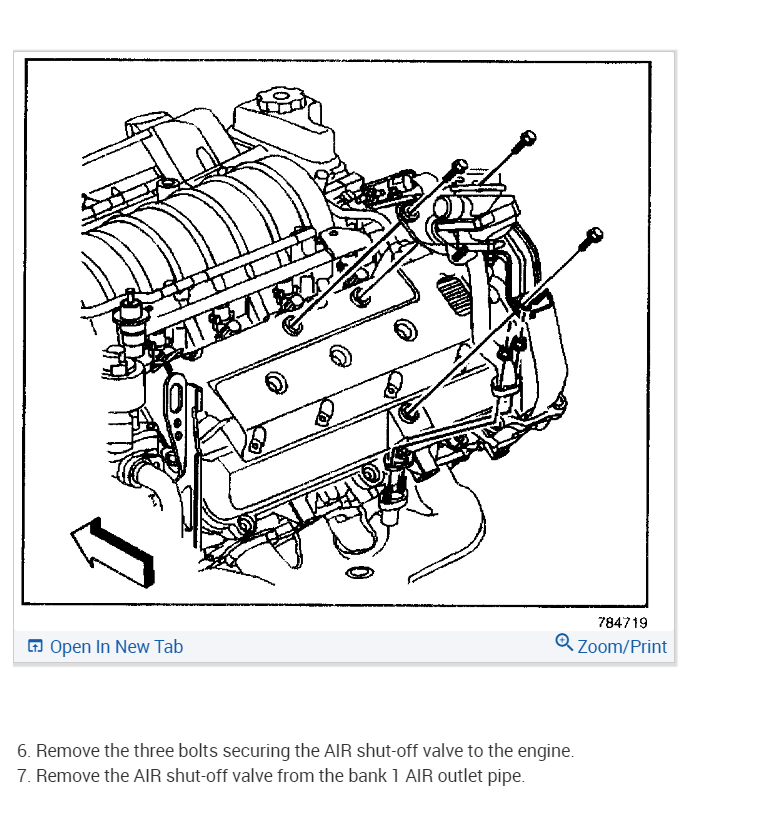 784719

Open In New Tab

Zoom/Print

6. Remove the three bolts securing the AIR shut-off valve to the engine.
7. Remove the AIR shut-off valve from the bank 1 AIR outlet pipe.