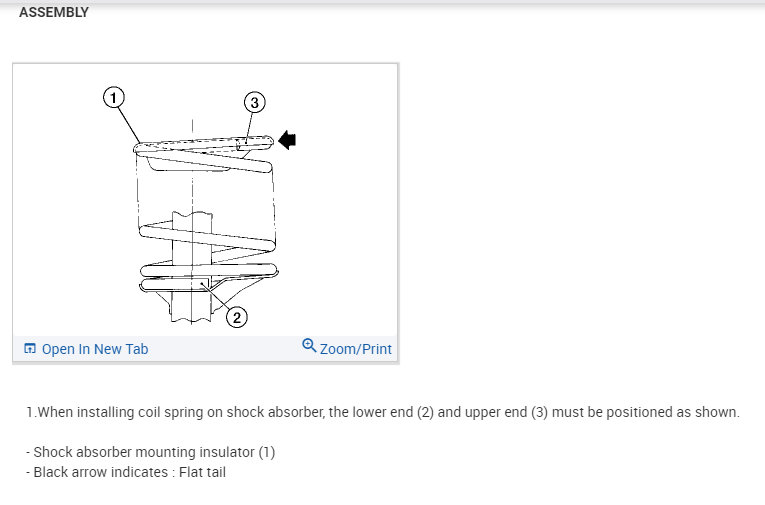 ASSEMBLY

1

3

2

Open In New Tab

Zoom/Print

1.When installing coil spring on shock absorber, the lower end (2) and upper end (3) must be positioned as shown.

- Shock absorber mounting insulator (1)
- Black arrow indicates : Flat tail