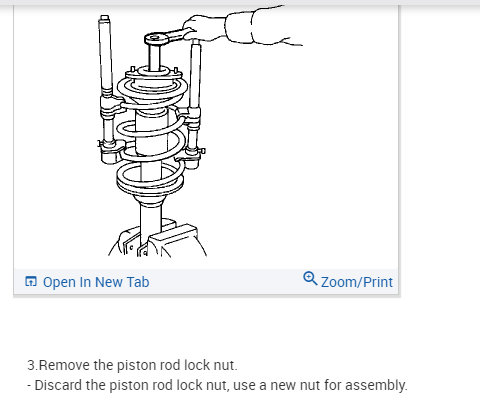 Open In New Tab
Zoom/Print

3.Remove the piston rod lock nut.
- Discard the piston rod lock nut, use a new nut for assembly.