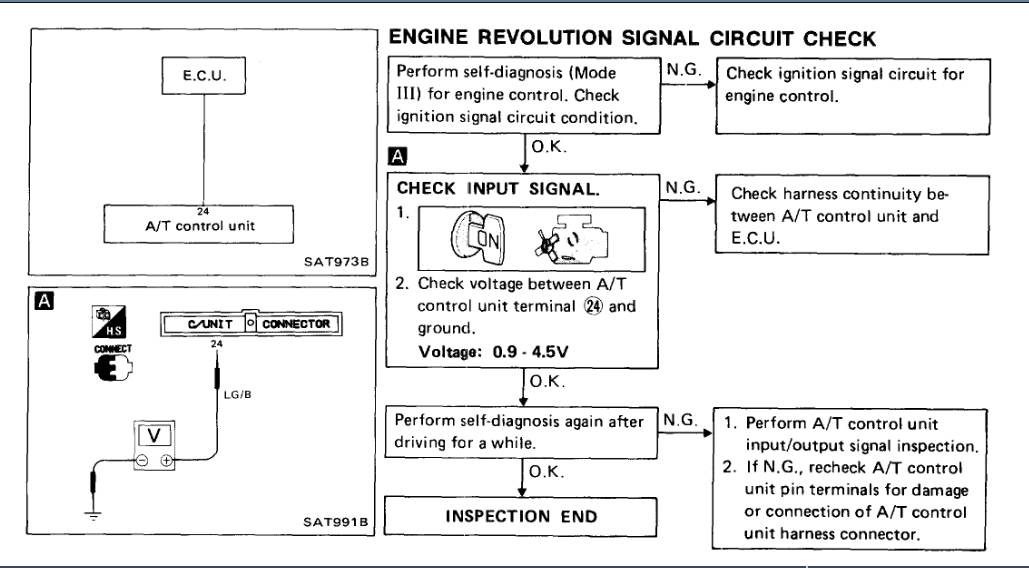 E.C.U.

24
A/T control unit

SAT973B

A

HS

CONNECT

C/UNIT CONNECTOR

24

LG/B

V

SAT991B

ENGINE REVOLUTION SIGNAL CIRCUIT CHECK

Perform self-diagnosis (Mode III) for engine control. Check ignition signal circuit condition.

N.G.

Check ignition signal circuit for engine control.

O.K.

A

CHECK INPUT SIGNAL.

1.

ON

2. Check voltage between A/T control unit terminal ㉔ and ground.

Voltage: 0.9 - 4.5V

N.G.

Check harness continuity between A/T control unit and E.C.U.

O.K.

Perform self-diagnosis again after driving for a while.

N.G.

1. Perform A/T control unit input/output signal inspection.
2. If N.G., recheck A/T control unit pin terminals for damage or connection of A/T control unit harness connector.

O.K.

INSPECTION END