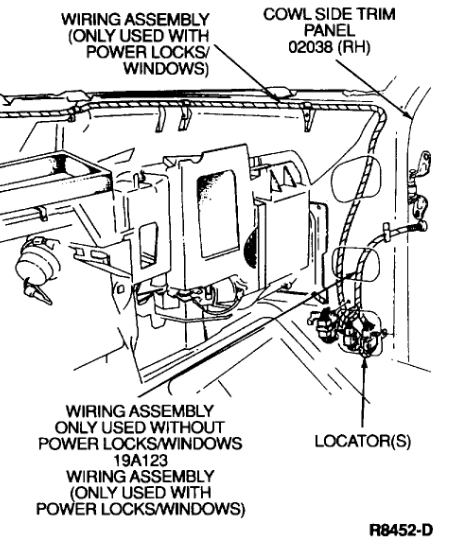 WIRING ASSEMBLY (ONLY USED WITH POWER LOCKS/ WINDOWS)

COWL SIDE TRIM PANEL 02038 (RH)

WIRING ASSEMBLY ONLY USED WITHOUT POWER LOCKS/WINDOWS 19A123 WIRING ASSEMBLY (ONLY USED WITH POWER LOCKS/WINDOWS)

LOCATOR(S)

R8452-D