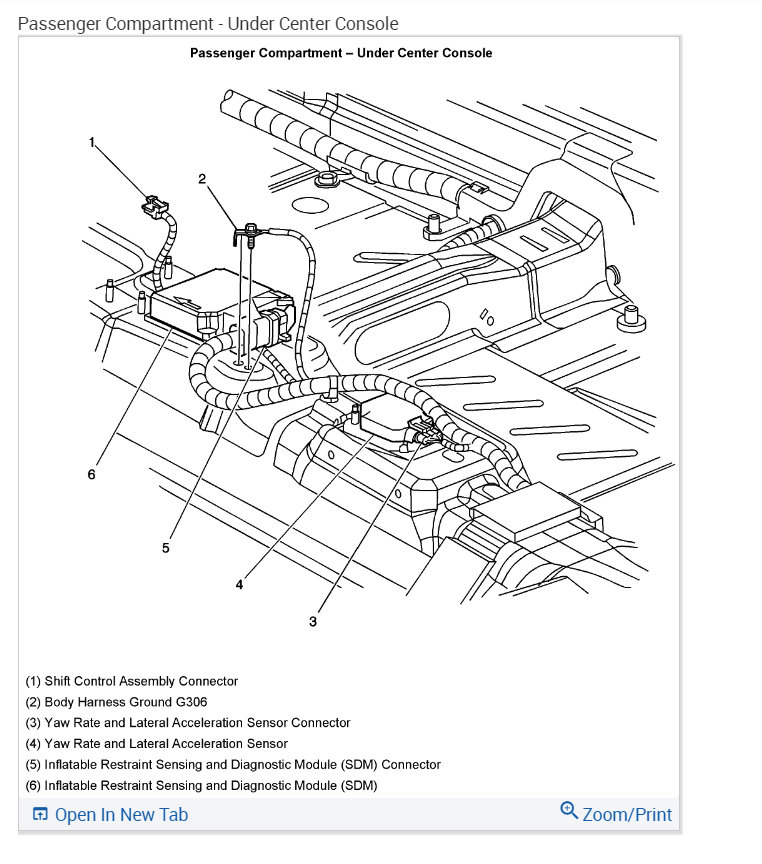 Passenger Compartment - Under Center Console

Passenger Compartment – Under Center Console

1
2
6
5
4
3

(1) Shift Control Assembly Connector
(2) Body Harness Ground G306
(3) Yaw Rate and Lateral Acceleration Sensor Connector
(4) Yaw Rate and Lateral Acceleration Sensor
(5) Inflatable Restraint Sensing and Diagnostic Module (SDM) Connector
(6) Inflatable Restraint Sensing and Diagnostic Module (SDM)

Open In New Tab
Zoom/Print