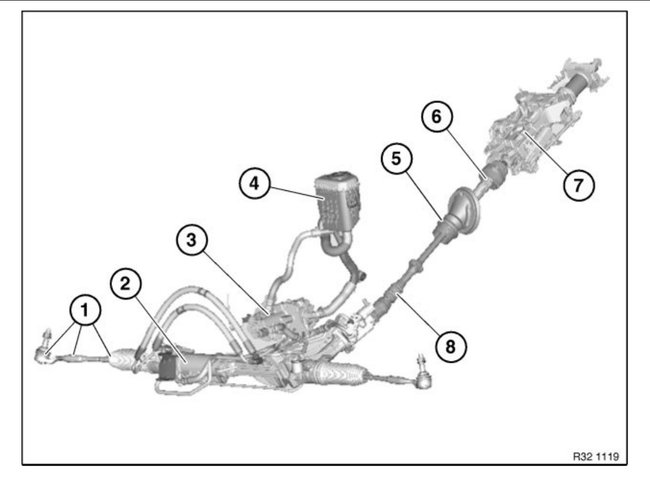 1
2
3
4
5
6
7
8
R32 1119