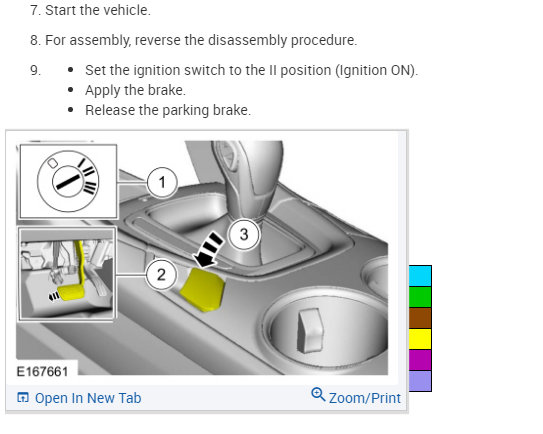 7. Start the vehicle.

8. For assembly, reverse the disassembly procedure.

9. • Set the ignition switch to the II position (Ignition ON).
• Apply the brake.
• Release the parking brake.

1
2
3

E167661

Open In New Tab

Zoom/Print