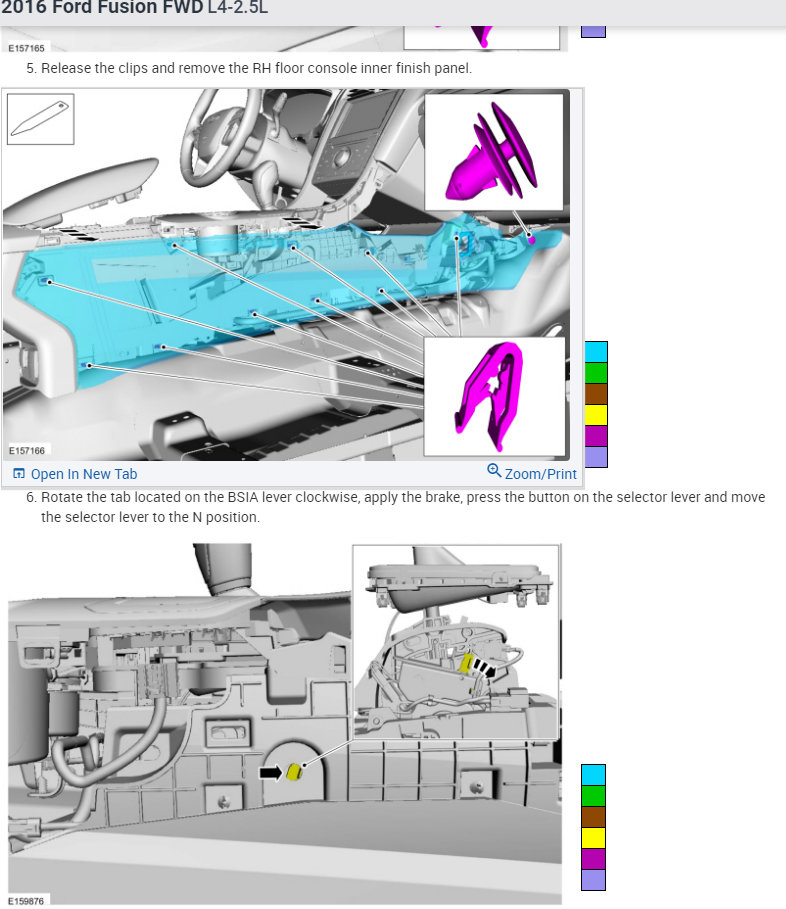 2016 Ford Fusion FWD L4-2.5L

E157165

5. Release the clips and remove the RH floor console inner finish panel.

E157166

Open In New Tab

Zoom/Print

6. Rotate the tab located on the BSIA lever clockwise, apply the brake, press the button on the selector lever and move the selector lever to the N position.

E159876