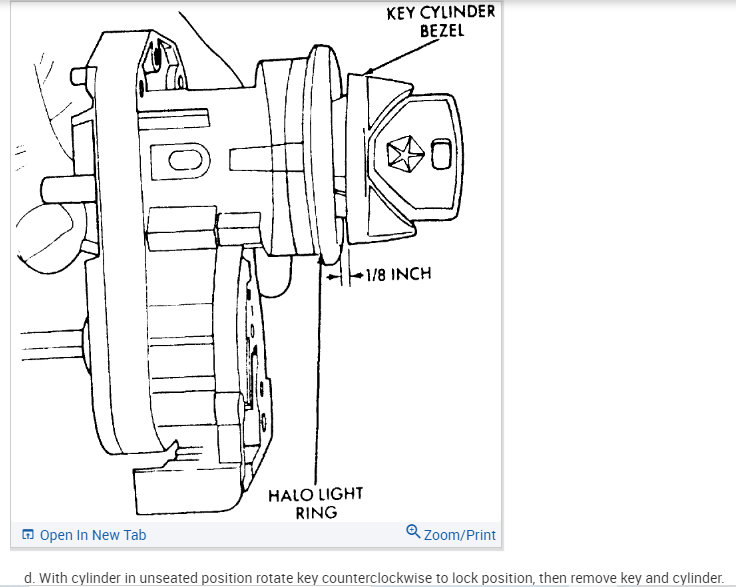 KEY CYLINDER BEZEL

1/8 INCH

HALO LIGHT RING

Open In New Tab

Zoom/Print

d. With cylinder in unseated position rotate key counterclockwise to lock position, then remove key and cylinder.