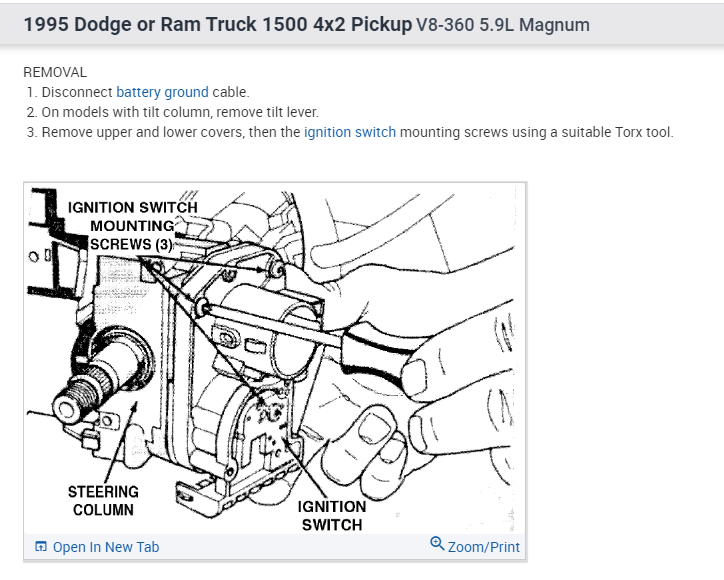 1995 Dodge or Ram Truck 1500 4x2 Pickup V8-360 5.9L Magnum

REMOVAL
1. Disconnect battery ground cable.
2. On models with tilt column, remove tilt lever.
3. Remove upper and lower covers, then the ignition switch mounting screws using a suitable Torx tool.

IGNITION SWITCH MOUNTING SCREWS (3)

STEERING COLUMN

IGNITION SWITCH

Open In New Tab

Zoom/Print