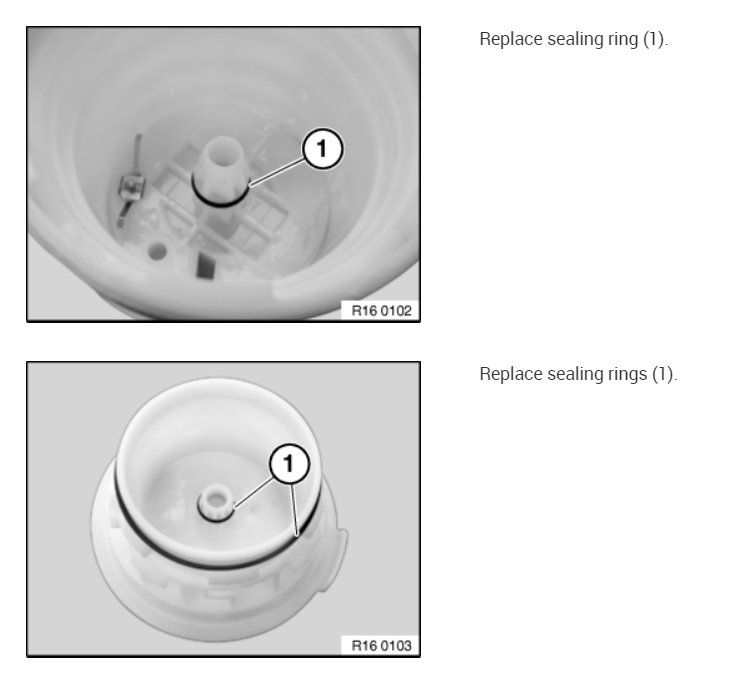 1

R16 0102

Replace sealing ring (1).

1

R16 0103

Replace sealing rings (1).