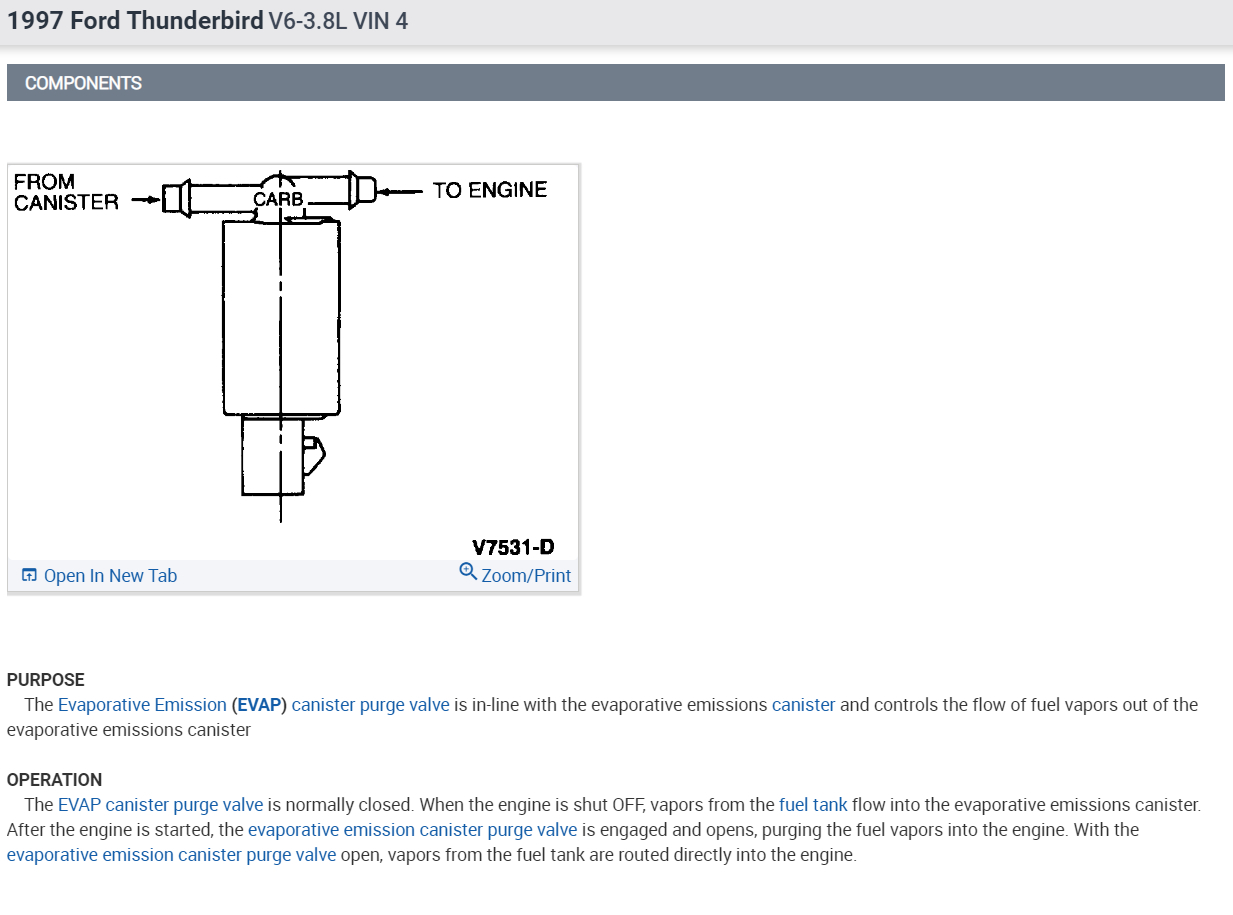 1997 Ford Thunderbird V6-3.8L VIN 4

COMPONENTS

FROM CANISTER
CARB
TO ENGINE
V7531-D

Open In New Tab
Zoom/Print

PURPOSE
The Evaporative Emission (EVAP) canister purge valve is in-line with the evaporative emissions canister and controls the flow of fuel vapors out of the evaporative emissions canister

OPERATION
The EVAP canister purge valve is normally closed. When the engine is shut OFF, vapors from the fuel tank flow into the evaporative emissions canister. After the engine is started, the evaporative emission canister purge valve is engaged and opens, purging the fuel vapors into the engine. With the evaporative emission canister purge valve open, vapors from the fuel tank are routed directly into the engine.