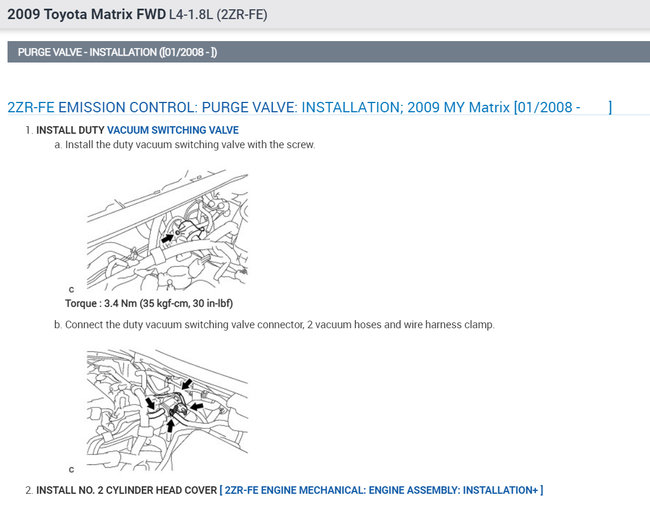 2009 Toyota Matrix FWD L4-1.8L (2ZR-FE)

PURGE VALVE - INSTALLATION ([01/2008 - ])

2ZR-FE EMISSION CONTROL: PURGE VALVE: INSTALLATION; 2009 MY Matrix [01/2008 - ]

1. INSTALL DUTY VACUUM SWITCHING VALVE

a. Install the duty vacuum switching valve with the screw.

C

Torque : 3.4 Nm (35 kgf-cm, 30 in-lbf)

b. Connect the duty vacuum switching valve connector, 2 vacuum hoses and wire harness clamp.

C

2. INSTALL NO. 2 CYLINDER HEAD COVER [ 2ZR-FE ENGINE MECHANICAL: ENGINE ASSEMBLY: INSTALLATION+ ]