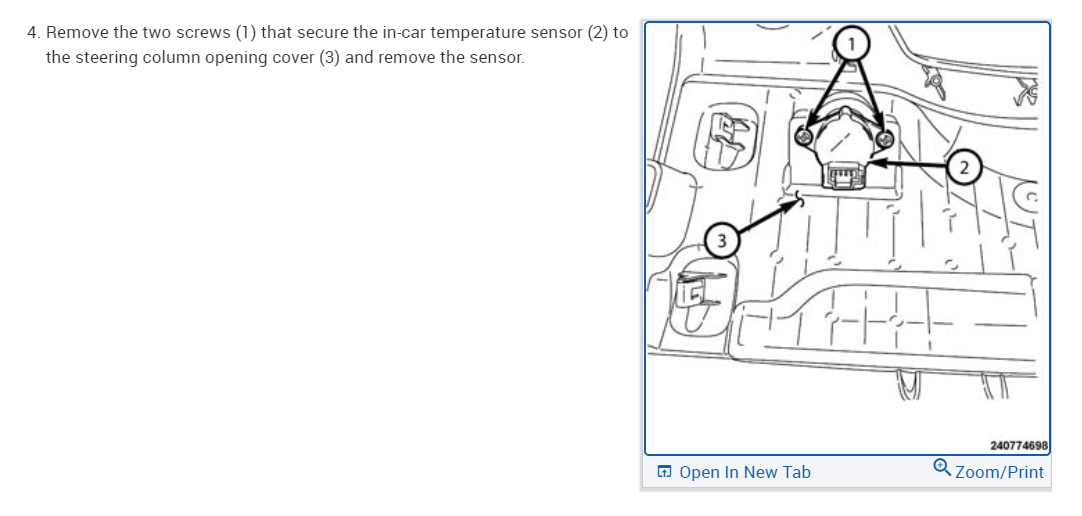 4. Remove the two screws (1) that secure the in-car temperature sensor (2) to the steering column opening cover (3) and remove the sensor.

1

2

3

240774698

Open In New Tab

Zoom/Print