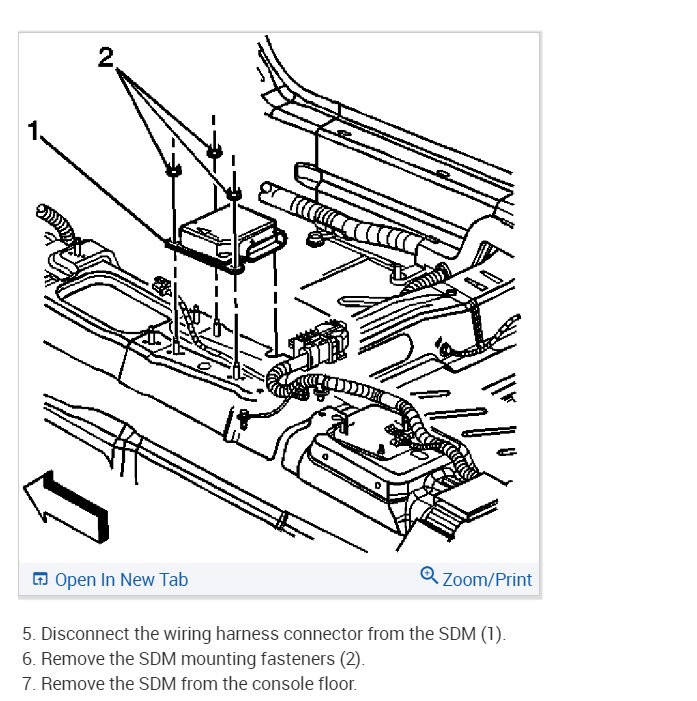 2
1

Open In New Tab
Zoom/Print

5. Disconnect the wiring harness connector from the SDM (1).
6. Remove the SDM mounting fasteners (2).
7. Remove the SDM from the console floor.