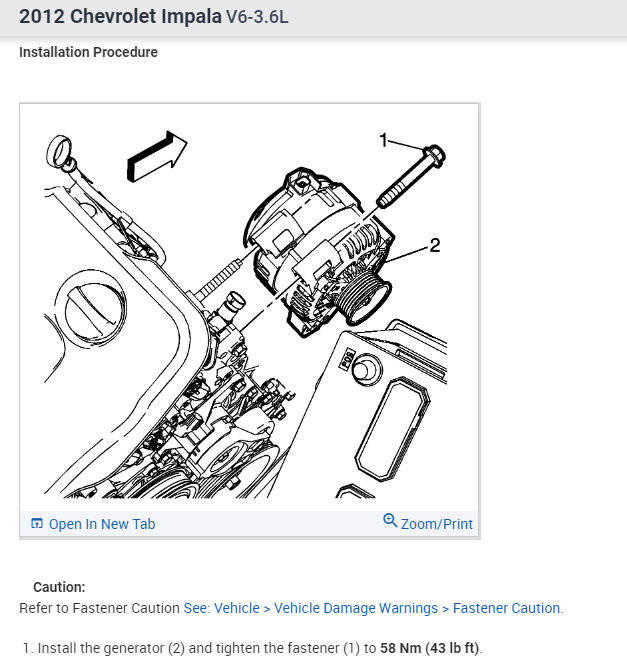 2012 Chevrolet Impala V6-3.6L

Installation Procedure

1

2

Open In New Tab

Zoom/Print

Caution:
Refer to Fastener Caution See: Vehicle > Vehicle Damage Warnings > Fastener Caution.

1. Install the generator (2) and tighten the fastener (1) to 58 Nm (43 lb ft).