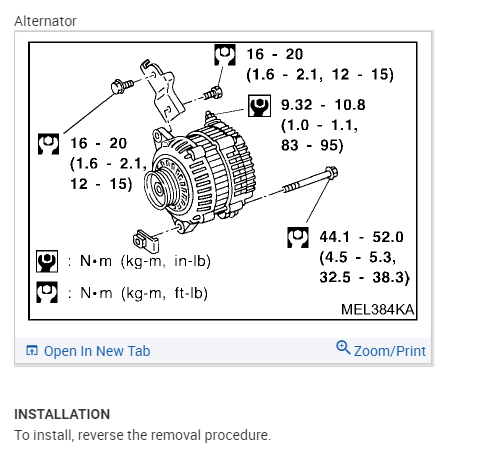 Alternator

16 - 20
(1.6 - 2.1, 12 - 15)

9.32 - 10.8
(1.0 - 1.1,
83 - 95)

16 - 20
(1.6 - 2.1,
12 - 15)

44.1 - 52.0
(4.5 - 5.3,
32.5 - 38.3)

: N•m (kg-m, in-lb)

: N•m (kg-m, ft-lb)

MEL384KA

Open In New Tab

Zoom/Print

INSTALLATION

To install, reverse the removal procedure.