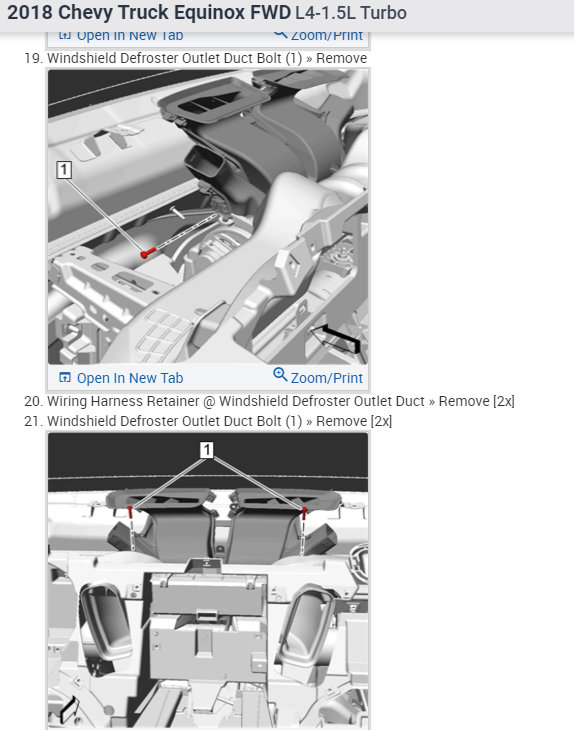 2018 Chevy Truck Equinox FWD L4-1.5L Turbo

Open In New Tab Zoom/Print

19. Windshield Defroster Outlet Duct Bolt (1) » Remove

1

Open In New Tab Zoom/Print

20. Wiring Harness Retainer @ Windshield Defroster Outlet Duct » Remove [2x]

21. Windshield Defroster Outlet Duct Bolt (1) » Remove [2x]

1