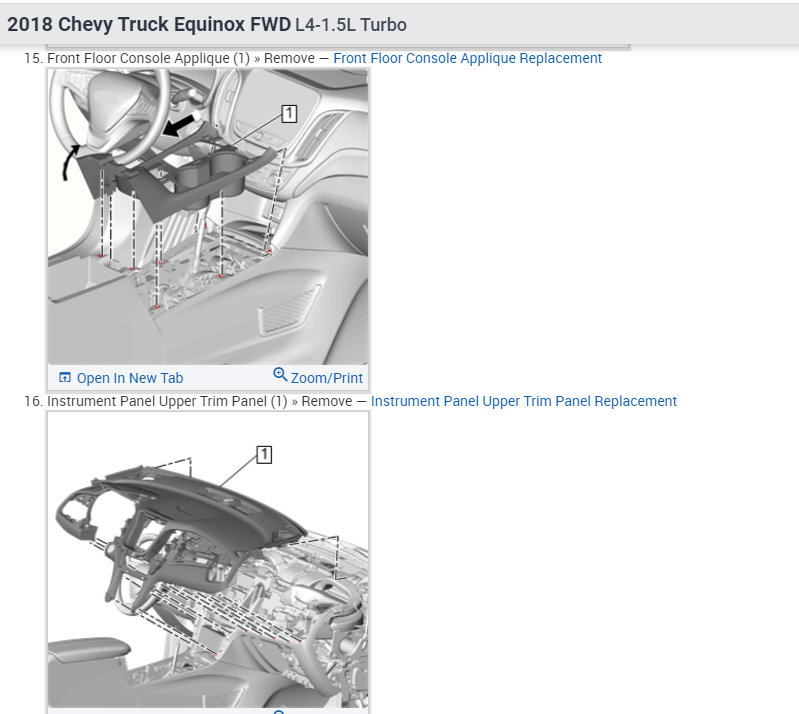 2018 Chevy Truck Equinox FWD L4-1.5L Turbo

15. Front Floor Console Applique (1) » Remove — Front Floor Console Applique Replacement

1

Open In New Tab Zoom/Print

16. Instrument Panel Upper Trim Panel (1) » Remove — Instrument Panel Upper Trim Panel Replacement

1