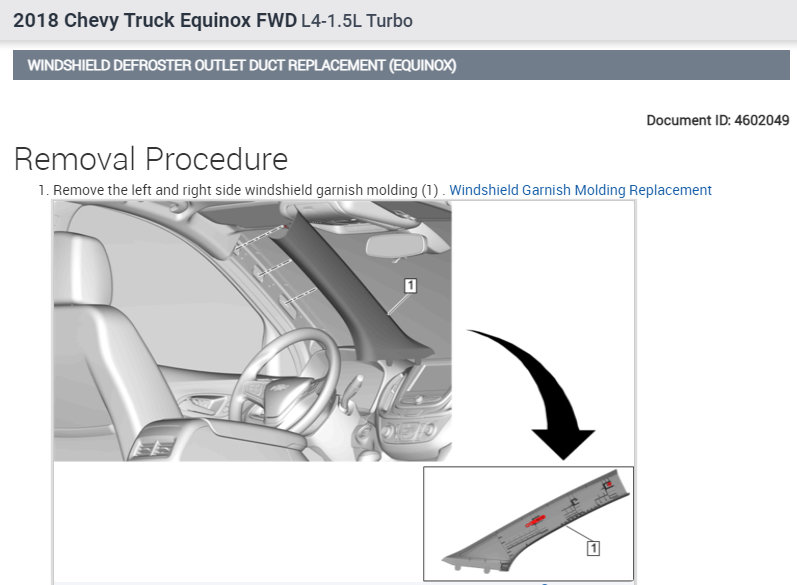 2018 Chevy Truck Equinox FWD L4-1.5L Turbo

WINDSHIELD DEFROSTER OUTLET DUCT REPLACEMENT (EQUINOX)

Document ID: 4602049

Removal Procedure

1. Remove the left and right side windshield garnish molding (1) . Windshield Garnish Molding Replacement

1

1