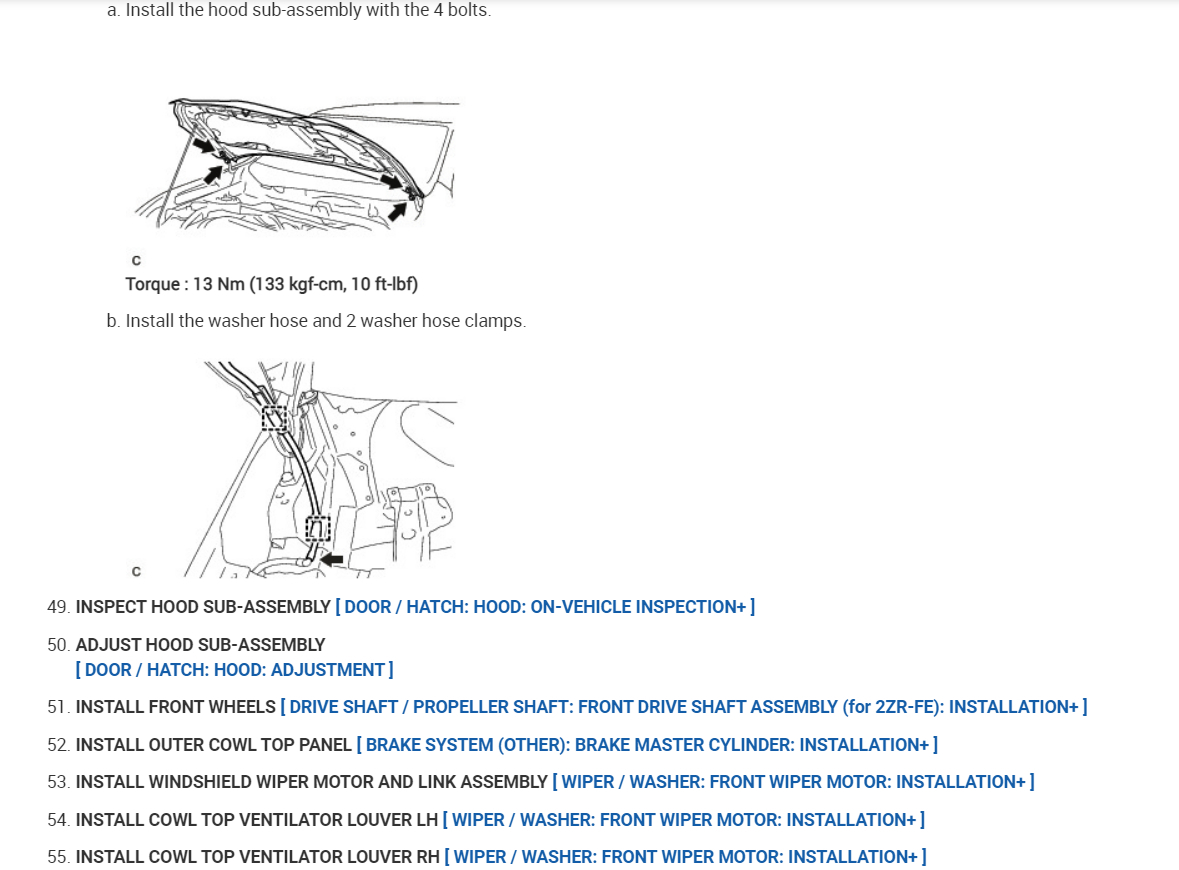 a. Install the hood sub-assembly with the 4 bolts.

C

Torque : 13 Nm (133 kgf-cm, 10 ft-lbf)

b. Install the washer hose and 2 washer hose clamps.

C

49. INSPECT HOOD SUB-ASSEMBLY [ DOOR / HATCH: HOOD: ON-VEHICLE INSPECTION+ ]

50. ADJUST HOOD SUB-ASSEMBLY [ DOOR / HATCH: HOOD: ADJUSTMENT ]

51. INSTALL FRONT WHEELS [ DRIVE SHAFT / PROPELLER SHAFT: FRONT DRIVE SHAFT ASSEMBLY (for 2ZR-FE): INSTALLATION+ ]

52. INSTALL OUTER COWL TOP PANEL [ BRAKE SYSTEM (OTHER): BRAKE MASTER CYLINDER: INSTALLATION+ ]

53. INSTALL WINDSHIELD WIPER MOTOR AND LINK ASSEMBLY [ WIPER / WASHER: FRONT WIPER MOTOR: INSTALLATION+ ]

54. INSTALL COWL TOP VENTILATOR LOUVER LH [ WIPER / WASHER: FRONT WIPER MOTOR: INSTALLATION+ ]

55. INSTALL COWL TOP VENTILATOR LOUVER RH [ WIPER / WASHER: FRONT WIPER MOTOR: INSTALLATION+ ]