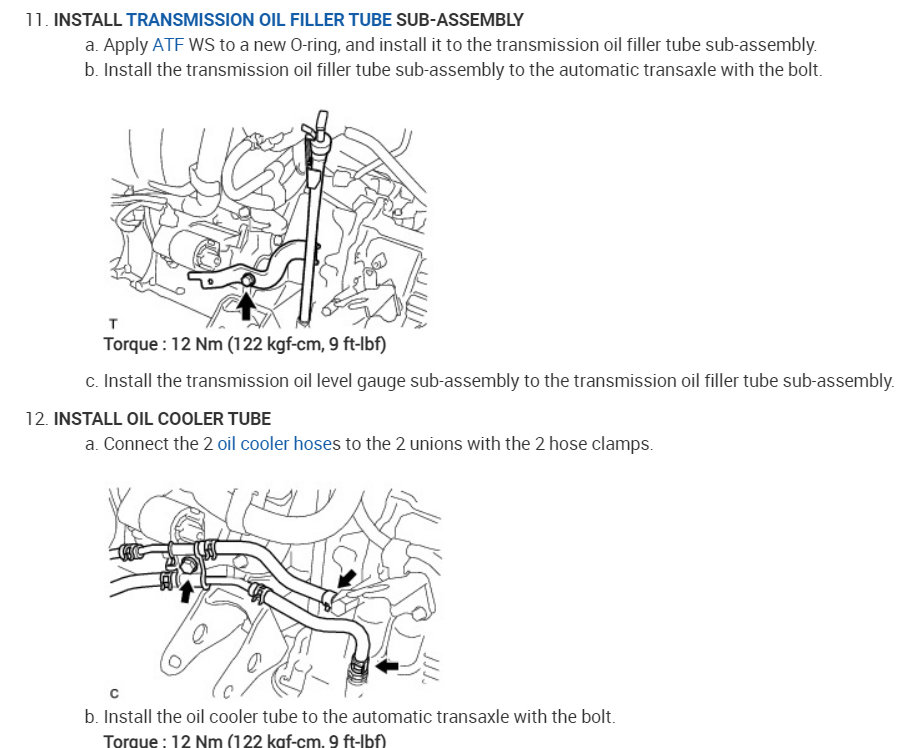 11. INSTALL TRANSMISSION OIL FILLER TUBE SUB-ASSEMBLY

a. Apply ATF WS to a new O-ring, and install it to the transmission oil filler tube sub-assembly.

b. Install the transmission oil filler tube sub-assembly to the automatic transaxle with the bolt.

T

Torque : 12 Nm (122 kgf-cm, 9 ft-lbf)

c. Install the transmission oil level gauge sub-assembly to the transmission oil filler tube sub-assembly.

12. INSTALL OIL COOLER TUBE

a. Connect the 2 oil cooler hoses to the 2 unions with the 2 hose clamps.

C

b. Install the oil cooler tube to the automatic transaxle with the bolt.

Torque : 12 Nm (122 kgf-cm, 9 ft-lbf)