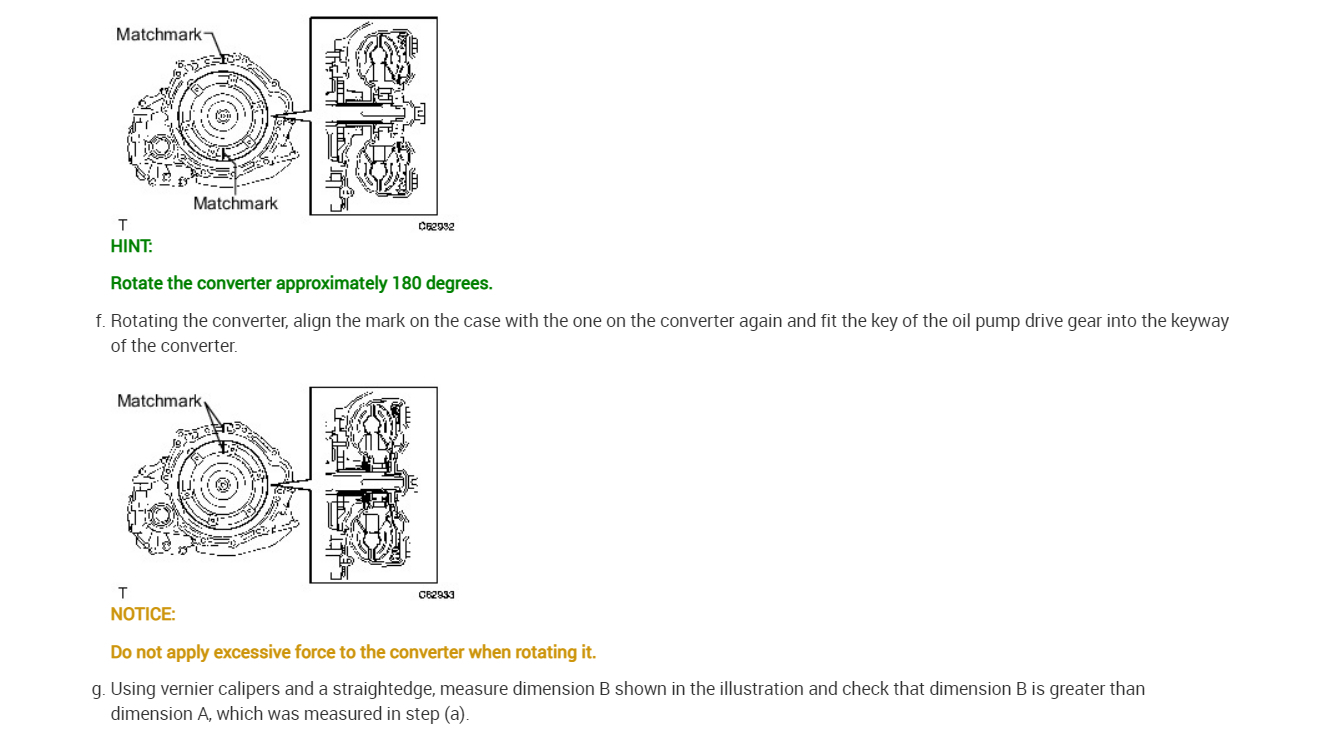 Matchmark

Matchmark

T

C62932

HINT:

Rotate the converter approximately 180 degrees.

f. Rotating the converter, align the mark on the case with the one on the converter again and fit the key of the oil pump drive gear into the keyway of the converter.

Matchmark

T

C62933

NOTICE:

Do not apply excessive force to the converter when rotating it.

g. Using vernier calipers and a straightedge, measure dimension B shown in the illustration and check that dimension B is greater than dimension A, which was measured in step (a).