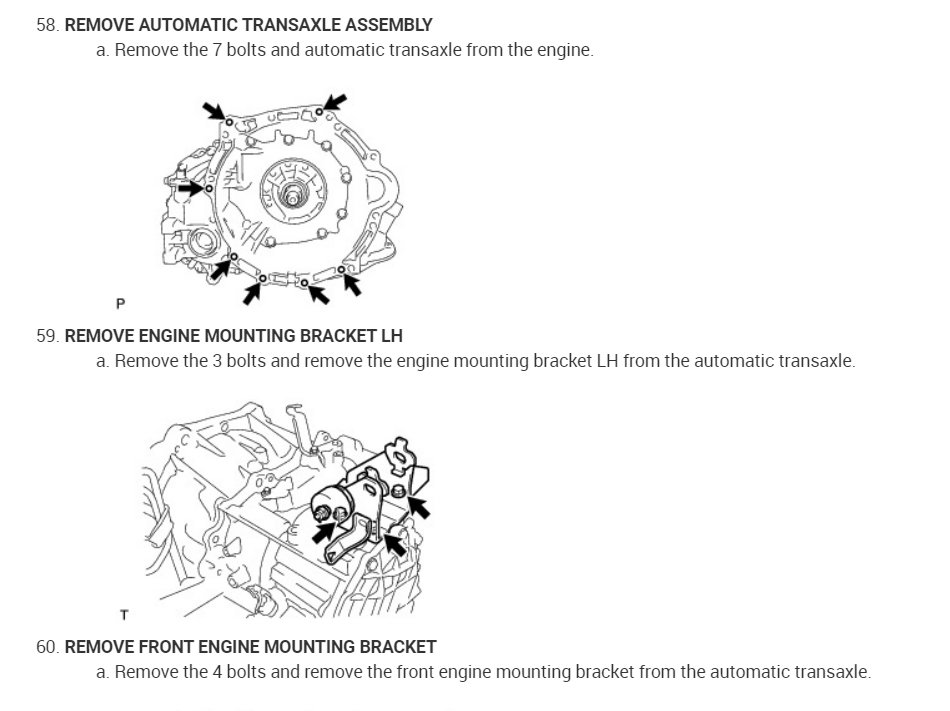 58. REMOVE AUTOMATIC TRANSAXLE ASSEMBLY

a. Remove the 7 bolts and automatic transaxle from the engine.

P

59. REMOVE ENGINE MOUNTING BRACKET LH

a. Remove the 3 bolts and remove the engine mounting bracket LH from the automatic transaxle.

T

60. REMOVE FRONT ENGINE MOUNTING BRACKET

a. Remove the 4 bolts and remove the front engine mounting bracket from the automatic transaxle.