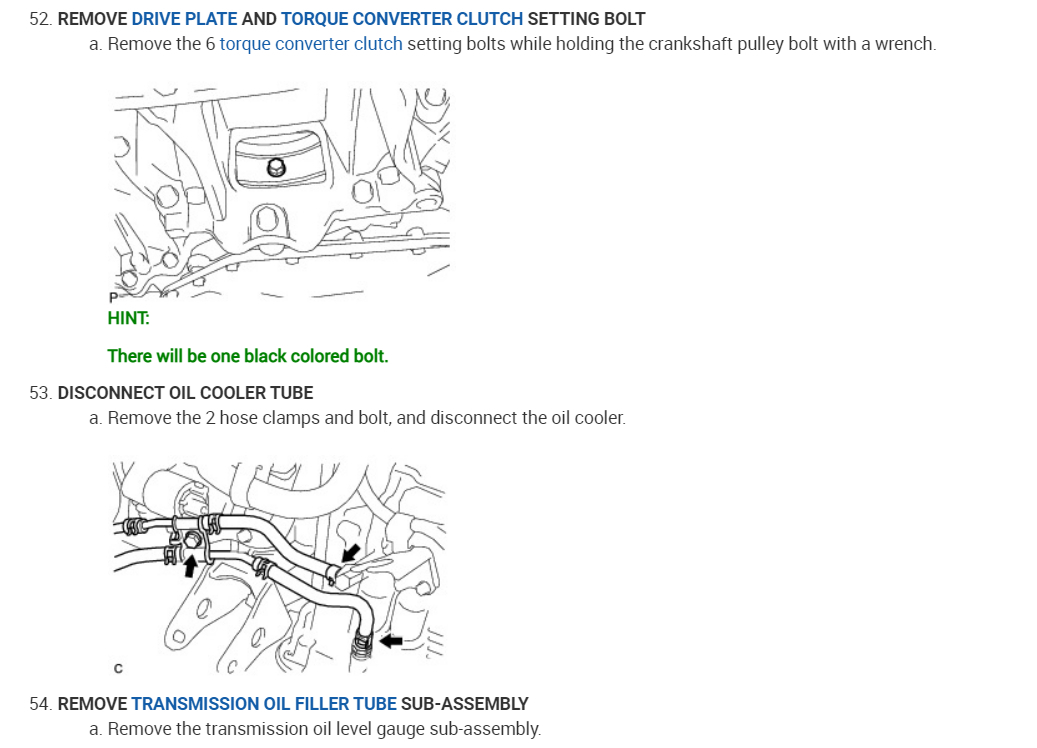 52. REMOVE DRIVE PLATE AND TORQUE CONVERTER CLUTCH SETTING BOLT

a. Remove the 6 torque converter clutch setting bolts while holding the crankshaft pulley bolt with a wrench.

P

HINT:

There will be one black colored bolt.

53. DISCONNECT OIL COOLER TUBE

a. Remove the 2 hose clamps and bolt, and disconnect the oil cooler.

C

54. REMOVE TRANSMISSION OIL FILLER TUBE SUB-ASSEMBLY

a. Remove the transmission oil level gauge sub-assembly.