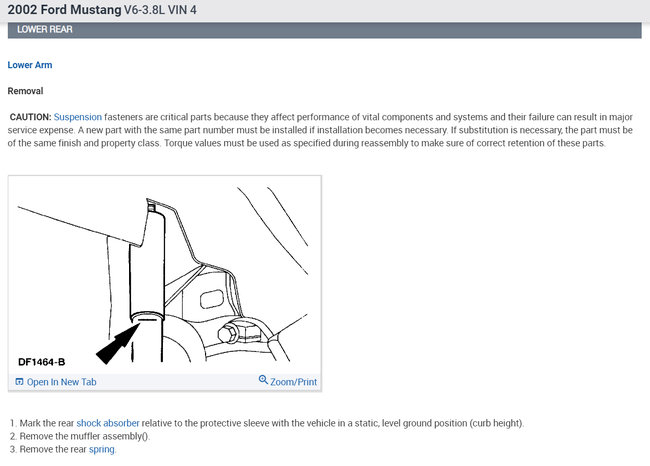 2002 Ford Mustang V6-3.8L VIN 4

LOWER REAR

Lower Arm

Removal

CAUTION: Suspension fasteners are critical parts because they affect performance of vital components and systems and their failure can result in major service expense. A new part with the same part number must be installed if installation becomes necessary. If substitution is necessary, the part must be of the same finish and property class. Torque values must be used as specified during reassembly to make sure of correct retention of these parts.

DF1464-B

Open In New Tab

Zoom/Print

1. Mark the rear shock absorber relative to the protective sleeve with the vehicle in a static, level ground position (curb height).
2. Remove the muffler assembly().
3. Remove the rear spring.